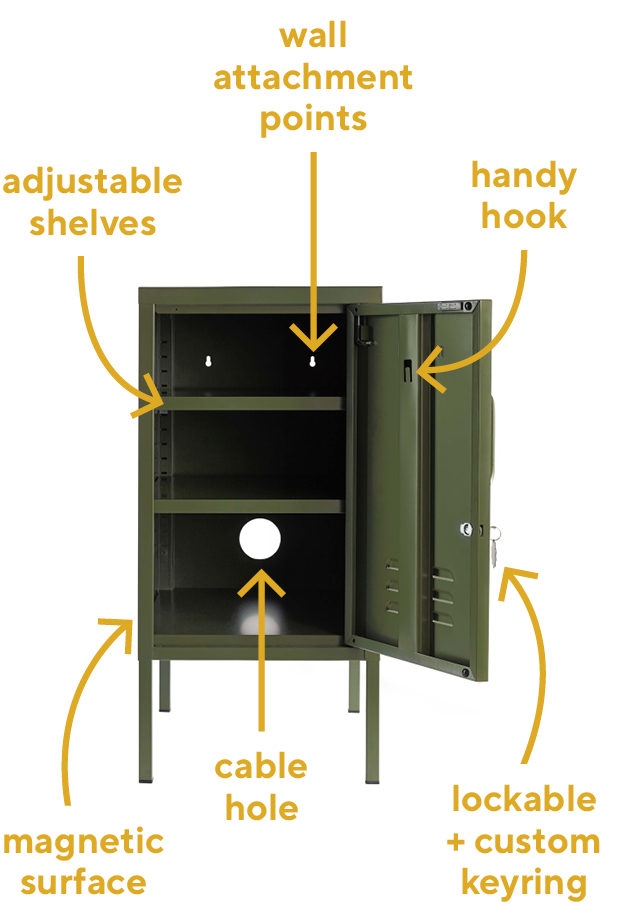 wall attachment points

adjustable shelves

handy hook

cable hole

magnetic surface

lockable + custom keyring