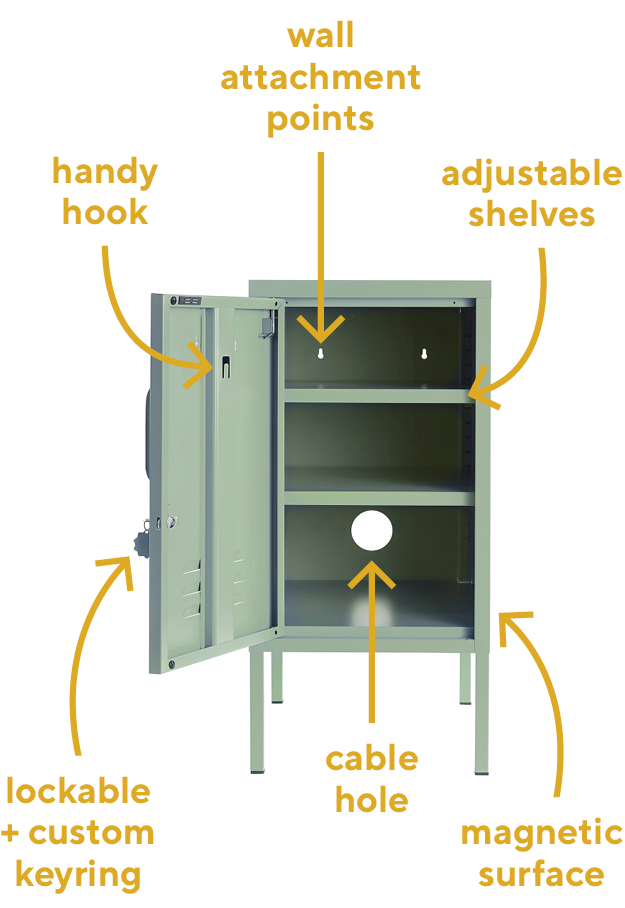 wall attachment points

handy hook

adjustable shelves

lockable + custom keyring

cable hole

magnetic surface